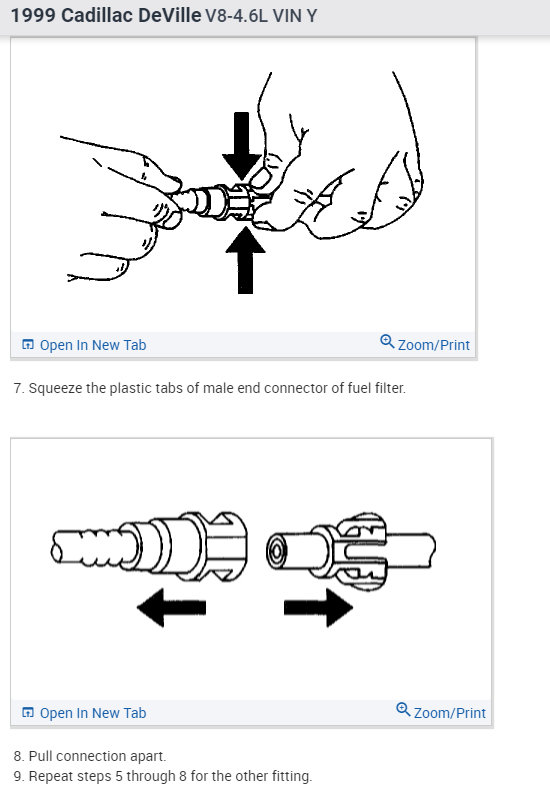 1999 Cadillac DeVille V8-4.6L VIN Y

Open In New Tab

Zoom/Print

7. Squeeze the plastic tabs of male end connector of fuel filter.

Open In New Tab

Zoom/Print

8. Pull connection apart.
9. Repeat steps 5 through 8 for the other fitting.