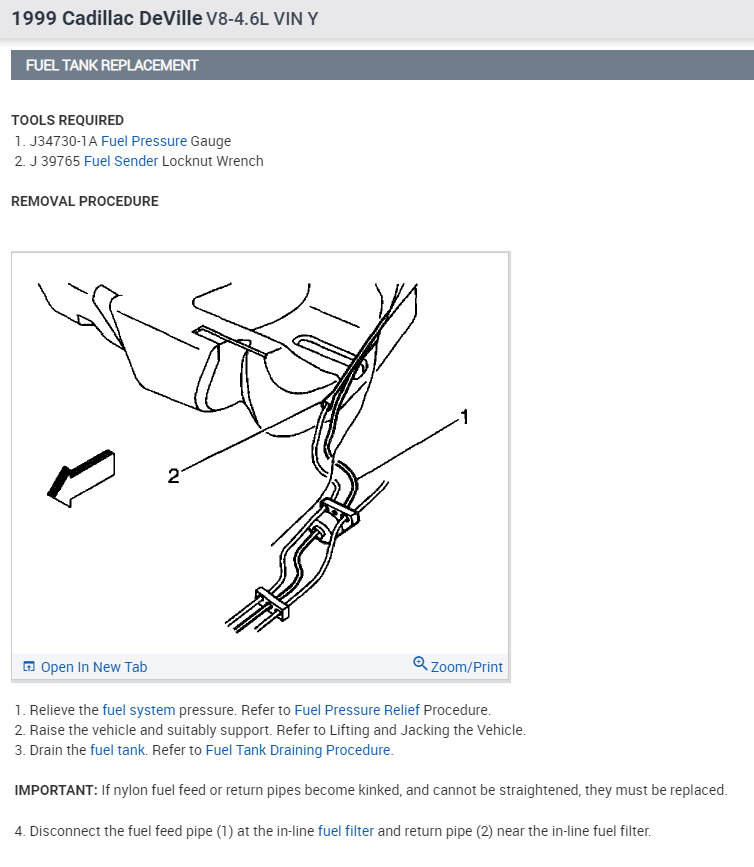 1999 Cadillac DeVille V8-4.6L VIN Y

FUEL TANK REPLACEMENT

TOOLS REQUIRED
1. J34730-1A Fuel Pressure Gauge
2. J 39765 Fuel Sender Locknut Wrench

REMOVAL PROCEDURE

1

2

Open In New Tab

Zoom/Print

1. Relieve the fuel system pressure. Refer to Fuel Pressure Relief Procedure.
2. Raise the vehicle and suitably support. Refer to Lifting and Jacking the Vehicle.
3. Drain the fuel tank. Refer to Fuel Tank Draining Procedure.

IMPORTANT: If nylon fuel feed or return pipes become kinked, and cannot be straightened, they must be replaced.

4. Disconnect the fuel feed pipe (1) at the in-line fuel filter and return pipe (2) near the in-line fuel filter.