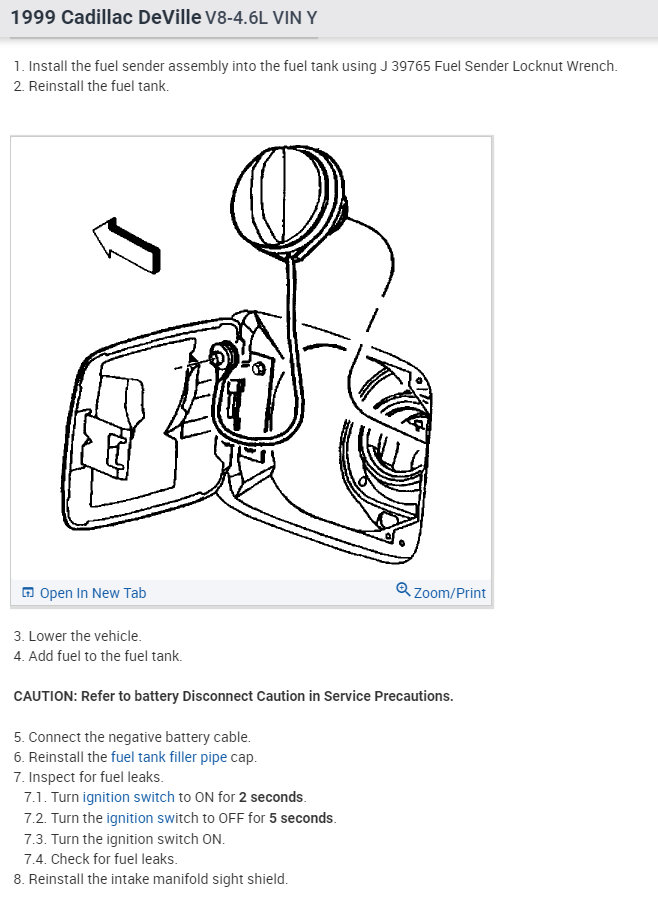 1999 Cadillac DeVille V8-4.6L VIN Y

1. Install the fuel sender assembly into the fuel tank using J 39765 Fuel Sender Locknut Wrench.
2. Reinstall the fuel tank.

Open In New Tab
Zoom/Print

3. Lower the vehicle.
4. Add fuel to the fuel tank.

CAUTION: Refer to battery Disconnect Caution in Service Precautions.

5. Connect the negative battery cable.
6. Reinstall the fuel tank filler pipe cap.
7. Inspect for fuel leaks.
7.1. Turn ignition switch to ON for 2 seconds.
7.2. Turn the ignition switch to OFF for 5 seconds.
7.3. Turn the ignition switch ON.
7.4. Check for fuel leaks.
8. Reinstall the intake manifold sight shield.