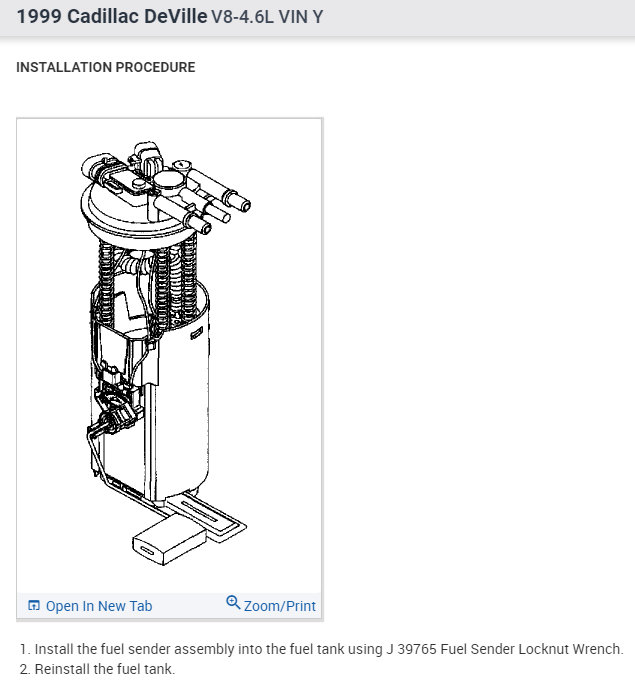 1999 Cadillac DeVille V8-4.6L VIN Y

INSTALLATION PROCEDURE

Open In New Tab Zoom/Print

1. Install the fuel sender assembly into the fuel tank using J 39765 Fuel Sender Locknut Wrench.
2. Reinstall the fuel tank.