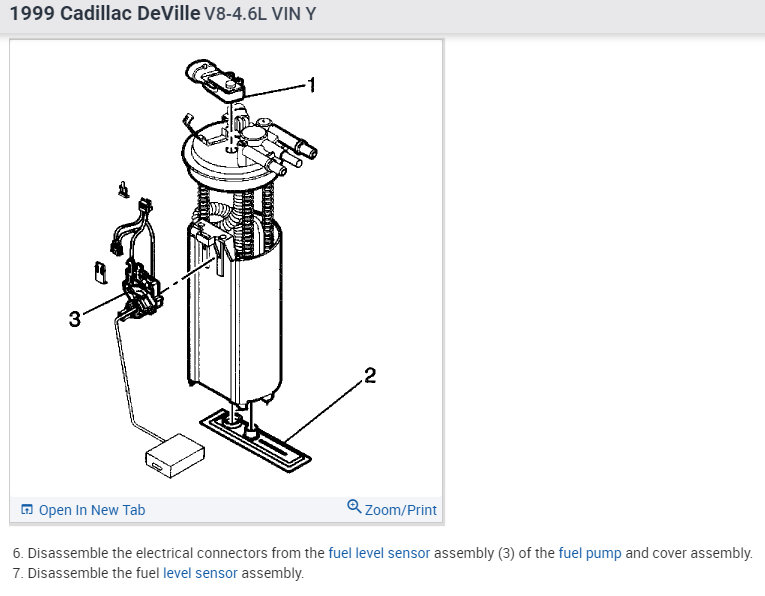 1999 Cadillac DeVille V8-4.6L VIN Y

1

3

2

Open In New Tab

Zoom/Print

6. Disassemble the electrical connectors from the fuel level sensor assembly (3) of the fuel pump and cover assembly.
7. Disassemble the fuel level sensor assembly.