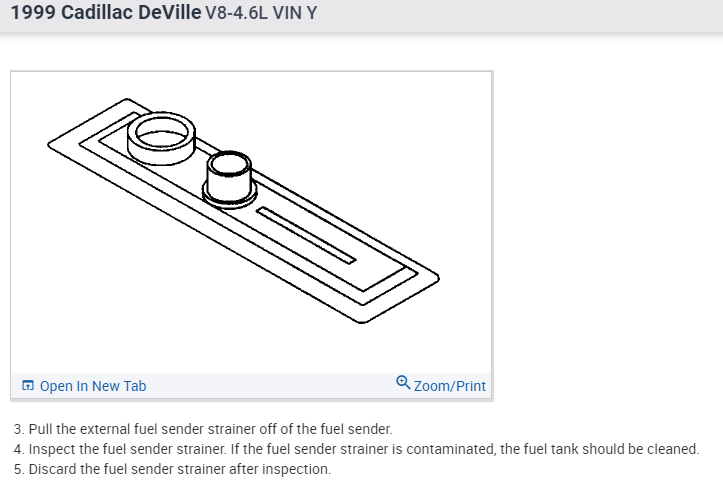 1999 Cadillac DeVille V8-4.6L VIN Y

Open In New Tab

Zoom/Print

3. Pull the external fuel sender strainer off of the fuel sender.
4. Inspect the fuel sender strainer. If the fuel sender strainer is contaminated, the fuel tank should be cleaned.
5. Discard the fuel sender strainer after inspection.