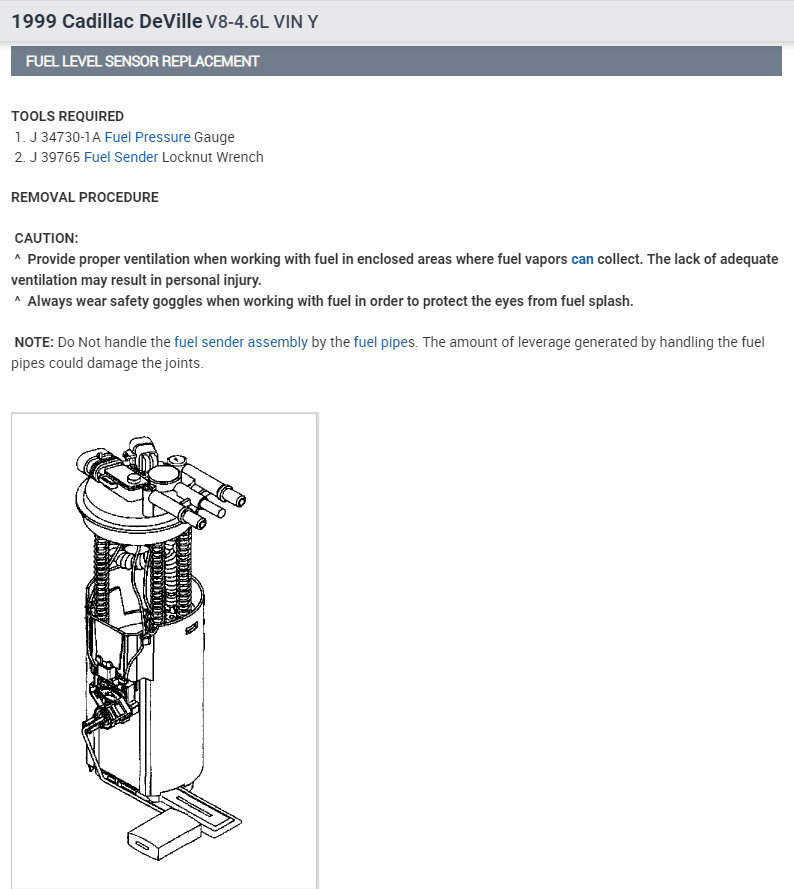 1999 Cadillac DeVille V8-4.6L VIN Y

FUEL LEVEL SENSOR REPLACEMENT

TOOLS REQUIRED
1. J 34730-1A Fuel Pressure Gauge
2. J 39765 Fuel Sender Locknut Wrench

REMOVAL PROCEDURE

CAUTION:
^ Provide proper ventilation when working with fuel in enclosed areas where fuel vapors can collect. The lack of adequate ventilation may result in personal injury.
^ Always wear safety goggles when working with fuel in order to protect the eyes from fuel splash.

NOTE: Do Not handle the fuel sender assembly by the fuel pipes. The amount of leverage generated by handling the fuel pipes could damage the joints.