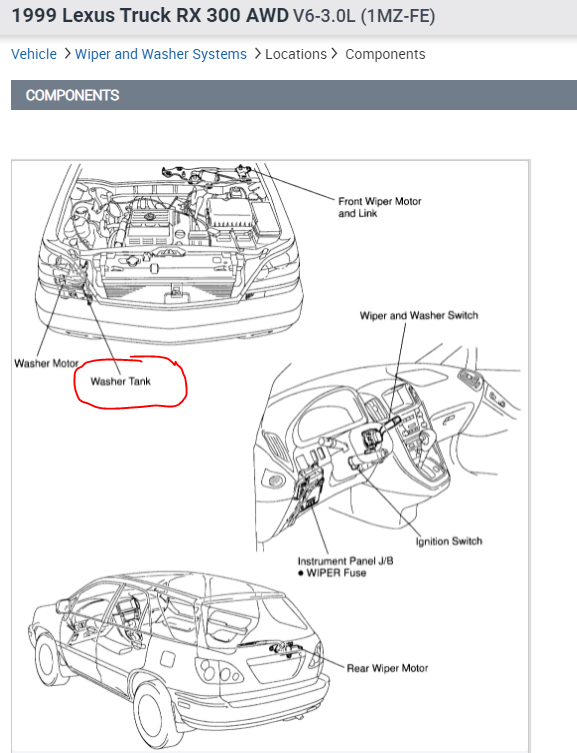 1999 Lexus Truck RX 300 AWD V6-3.0L (1MZ-FE)

Vehicle > Wiper and Washer Systems > Locations > Components

COMPONENTS

Front Wiper Motor and Link

Washer Motor

Washer Tank

Wiper and Washer Switch

Ignition Switch

Instrument Panel J/B
● WIPER Fuse

Rear Wiper Motor