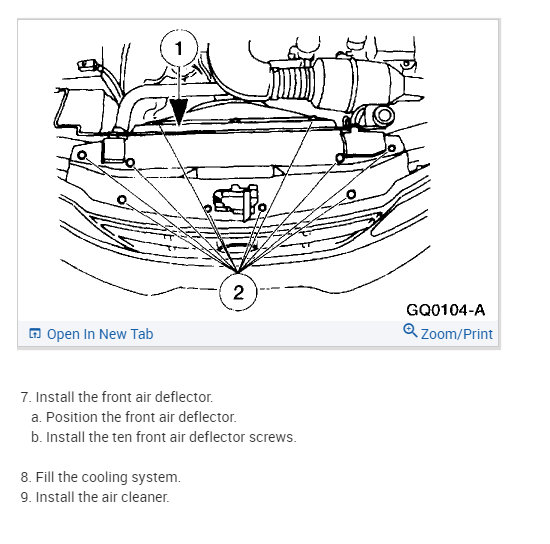 1

2

GQ0104-A

Open In New Tab

Zoom/Print

7. Install the front air deflector.
a. Position the front air deflector.
b. Install the ten front air deflector screws.

8. Fill the cooling system.
9. Install the air cleaner.