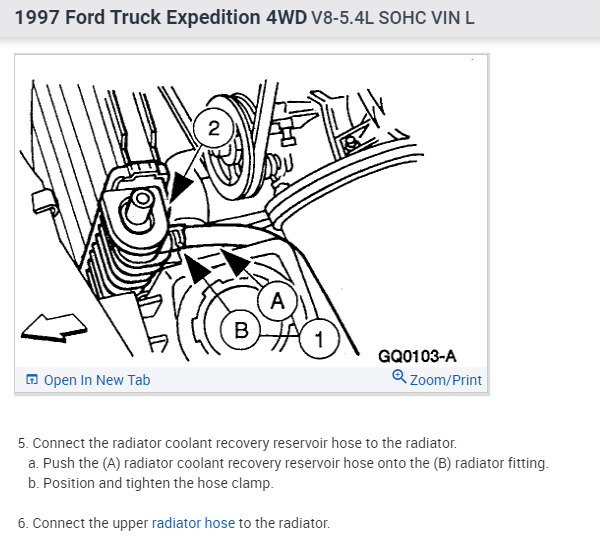 1997 Ford Truck Expedition 4WD V8-5.4L SOHC VIN L

2

A

B

1

GQ0103-A

Open In New Tab

Zoom/Print

5. Connect the radiator coolant recovery reservoir hose to the radiator.
a. Push the (A) radiator coolant recovery reservoir hose onto the (B) radiator fitting.
b. Position and tighten the hose clamp.

6. Connect the upper radiator hose to the radiator.