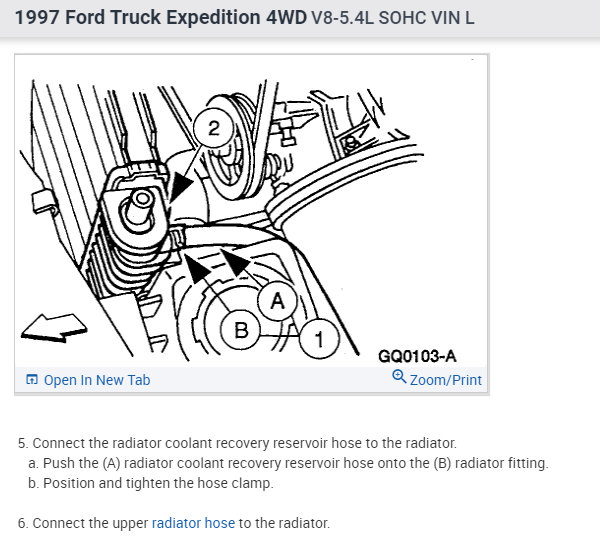 1997 Ford Truck Expedition 4WD V8-5.4L SOHC VIN L

2

A

B

1

GQ0103-A

Open In New Tab

Zoom/Print

5. Connect the radiator coolant recovery reservoir hose to the radiator.
a. Push the (A) radiator coolant recovery reservoir hose onto the (B) radiator fitting.
b. Position and tighten the hose clamp.

6. Connect the upper radiator hose to the radiator.