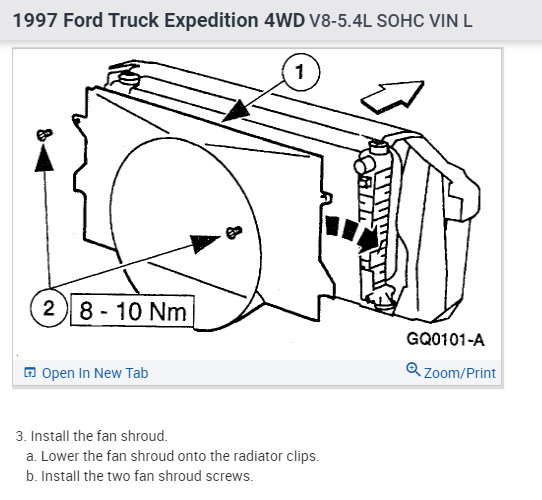 1997 Ford Truck Expedition 4WD V8-5.4L SOHC VIN L

1

2 8 - 10 Nm

GQ0101-A

Open In New Tab

Zoom/Print

3. Install the fan shroud.
a. Lower the fan shroud onto the radiator clips.
b. Install the two fan shroud screws.