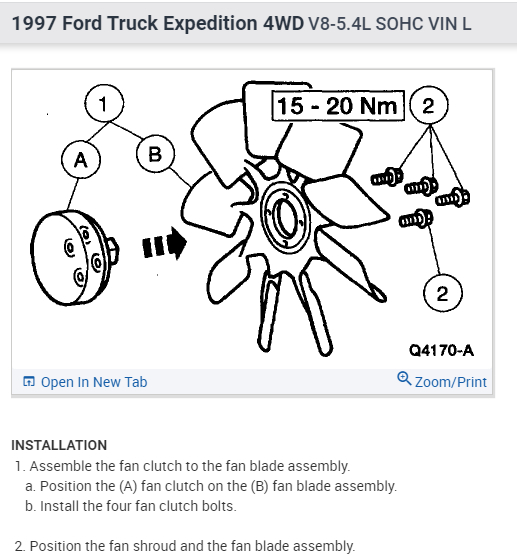 1997 Ford Truck Expedition 4WD V8-5.4L SOHC VIN L

1

A

B

15 - 20 Nm

2

2

Q4170-A

Open In New Tab

Zoom/Print

INSTALLATION

1. Assemble the fan clutch to the fan blade assembly.
a. Position the (A) fan clutch on the (B) fan blade assembly.
b. Install the four fan clutch bolts.

2. Position the fan shroud and the fan blade assembly.