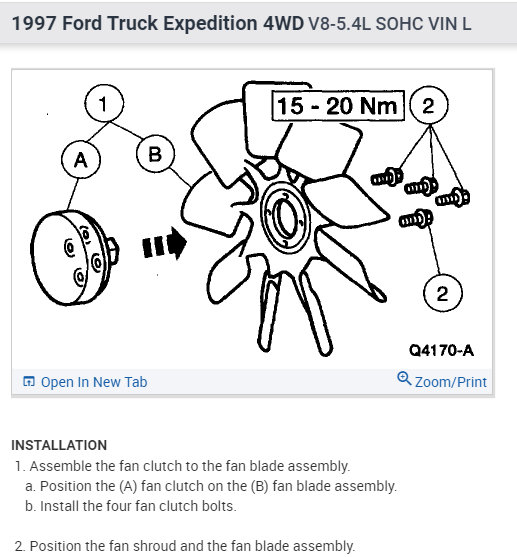 1997 Ford Truck Expedition 4WD V8-5.4L SOHC VIN L

1

A

B

15 - 20 Nm

2

2

Q4170-A

Open In New Tab

Zoom/Print

INSTALLATION

1. Assemble the fan clutch to the fan blade assembly.

a. Position the (A) fan clutch on the (B) fan blade assembly.

b. Install the four fan clutch bolts.

2. Position the fan shroud and the fan blade assembly.