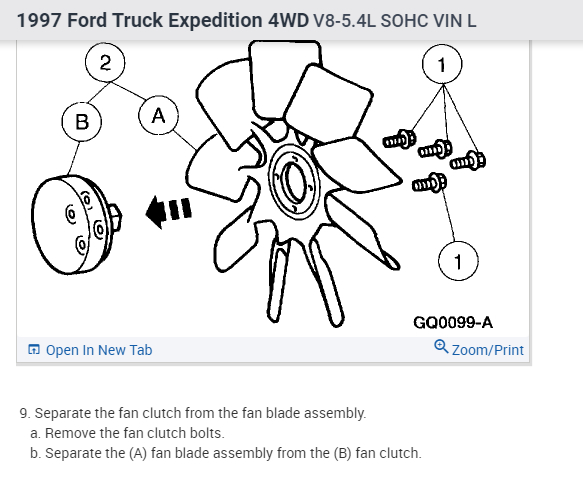 1997 Ford Truck Expedition 4WD V8-5.4L SOHC VIN L

2
B
A
1
1
GQ0099-A

Open In New Tab
Zoom/Print

9. Separate the fan clutch from the fan blade assembly.
a. Remove the fan clutch bolts.
b. Separate the (A) fan blade assembly from the (B) fan clutch.