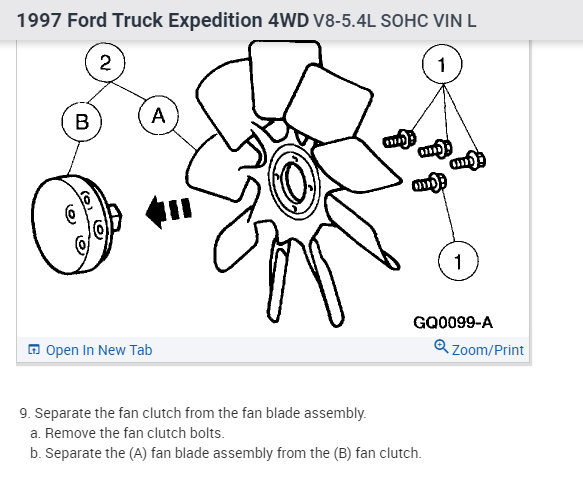 1997 Ford Truck Expedition 4WD V8-5.4L SOHC VIN L

2

B

A

1

1

GQ0099-A

Open In New Tab

Zoom/Print

9. Separate the fan clutch from the fan blade assembly.
a. Remove the fan clutch bolts.
b. Separate the (A) fan blade assembly from the (B) fan clutch.