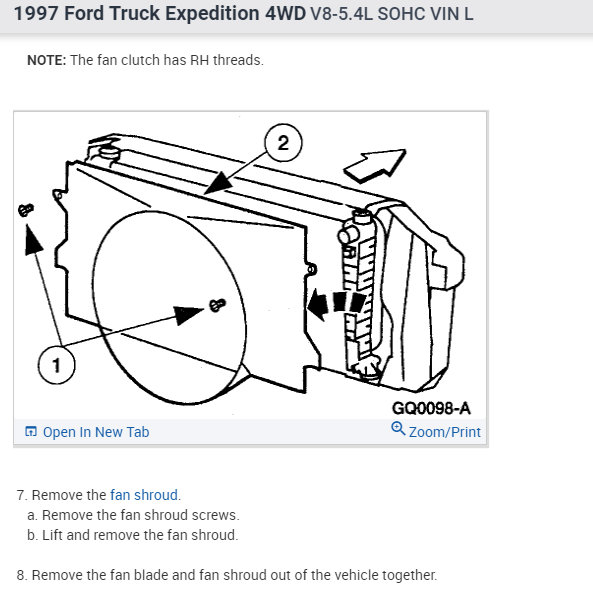 1997 Ford Truck Expedition 4WD V8-5.4L SOHC VIN L

NOTE: The fan clutch has RH threads.

2

1

GQ0098-A

Open In New Tab

Zoom/Print

7. Remove the fan shroud.
a. Remove the fan shroud screws.
b. Lift and remove the fan shroud.

8. Remove the fan blade and fan shroud out of the vehicle together.