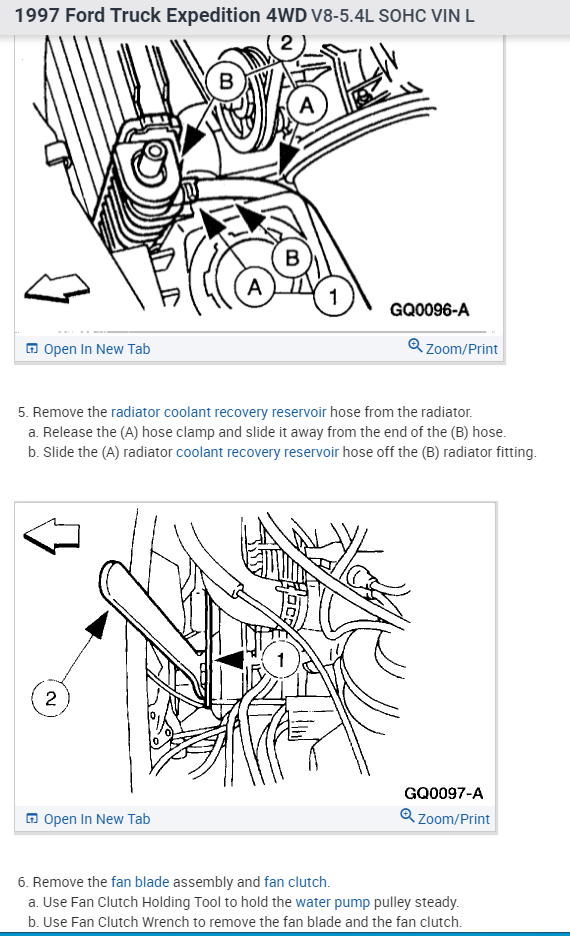 1997 Ford Truck Expedition 4WD V8-5.4L SOHC VIN L

2
B
A
B
A
1
GQ0096-A

Open In New Tab
Zoom/Print

5. Remove the radiator coolant recovery reservoir hose from the radiator.
a. Release the (A) hose clamp and slide it away from the end of the (B) hose.
b. Slide the (A) radiator coolant recovery reservoir hose off the (B) radiator fitting.

1
2
GQ0097-A

Open In New Tab
Zoom/Print

6. Remove the fan blade assembly and fan clutch.
a. Use Fan Clutch Holding Tool to hold the water pump pulley steady.
b. Use Fan Clutch Wrench to remove the fan blade and the fan clutch.