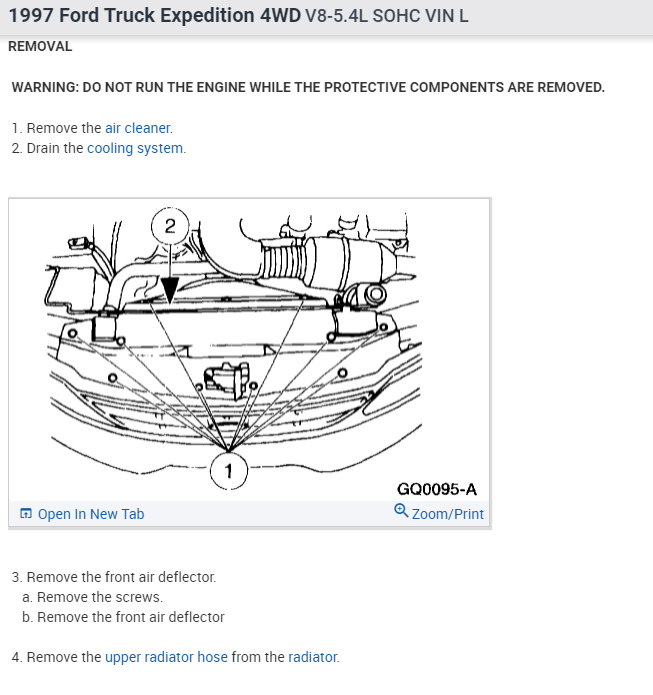 1997 Ford Truck Expedition 4WD V8-5.4L SOHC VIN L

REMOVAL

WARNING: DO NOT RUN THE ENGINE WHILE THE PROTECTIVE COMPONENTS ARE REMOVED.

1. Remove the air cleaner.
2. Drain the cooling system.

2

1

GQ0095-A

Open In New Tab

Zoom/Print

3. Remove the front air deflector.
a. Remove the screws.
b. Remove the front air deflector

4. Remove the upper radiator hose from the radiator.