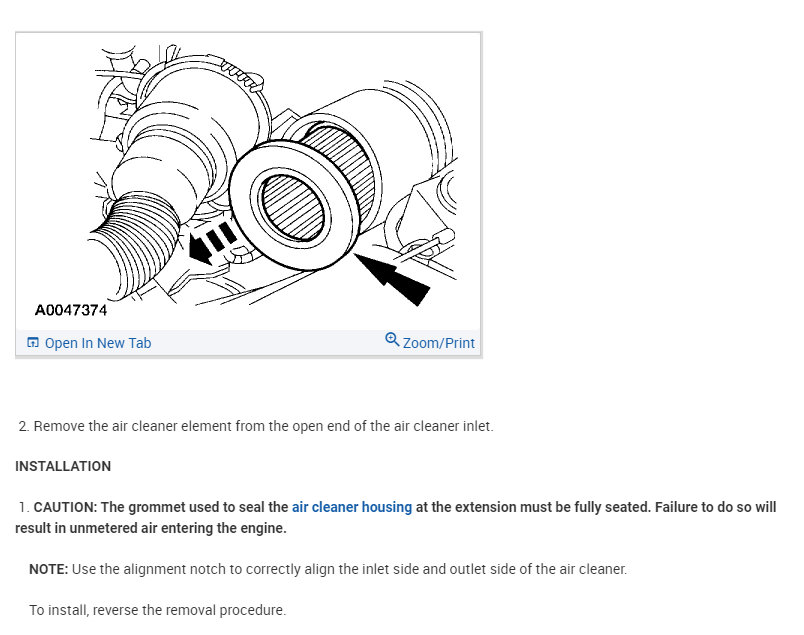 A0047374

Open In New Tab

Zoom/Print

2. Remove the air cleaner element from the open end of the air cleaner inlet.

INSTALLATION

1. CAUTION: The grommet used to seal the air cleaner housing at the extension must be fully seated. Failure to do so will result in unmetered air entering the engine.

NOTE: Use the alignment notch to correctly align the inlet side and outlet side of the air cleaner.

To install, reverse the removal procedure.