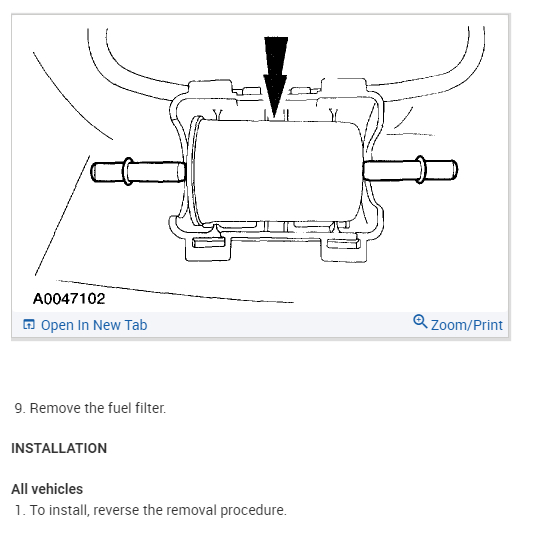 A0047102

Open In New Tab

Zoom/Print

9. Remove the fuel filter.

INSTALLATION

All vehicles

1. To install, reverse the removal procedure.