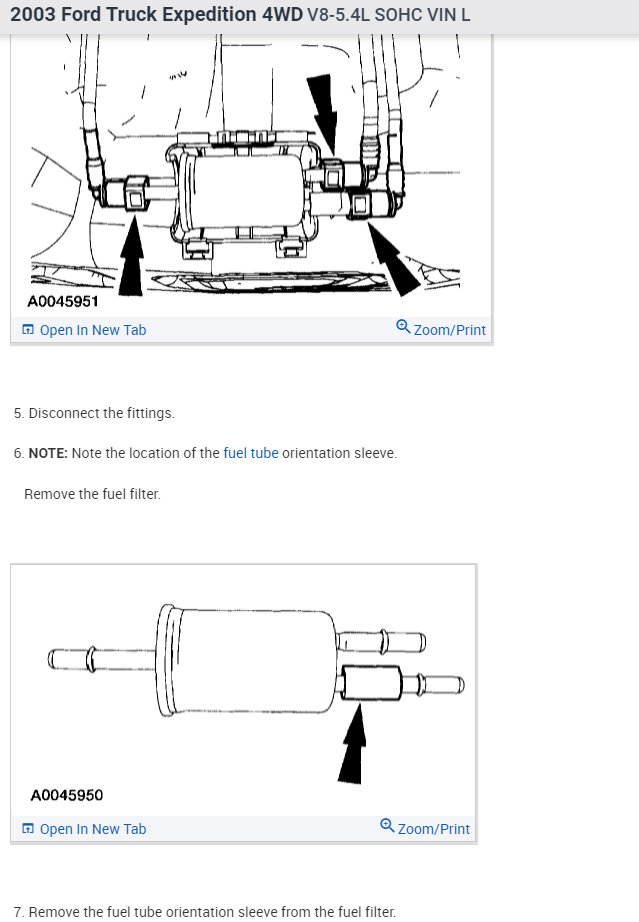 2003 Ford Truck Expedition 4WD V8-5.4L SOHC VIN L

A0045951

Open In New Tab

Zoom/Print

5. Disconnect the fittings.

6. NOTE: Note the location of the fuel tube orientation sleeve.

Remove the fuel filter.

A0045950

Open In New Tab

Zoom/Print

7. Remove the fuel tube orientation sleeve from the fuel filter.