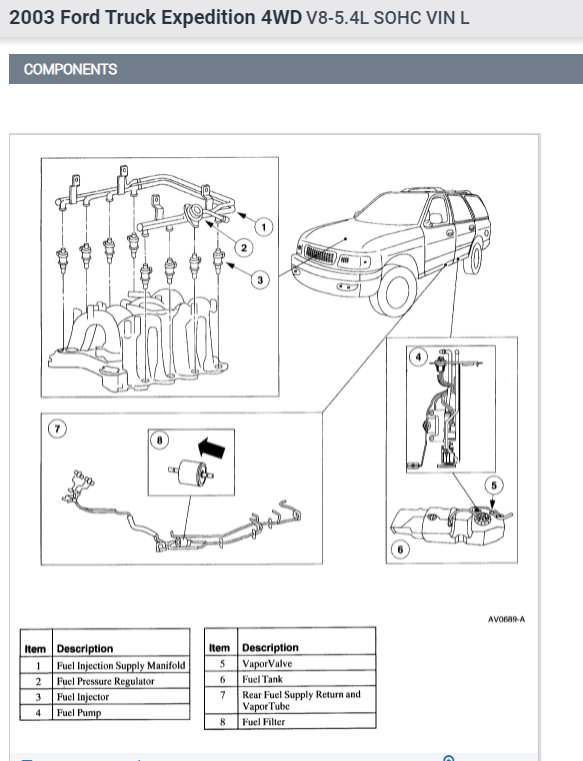 2003 Ford Truck Expedition 4WD V8-5.4L SOHC VIN L

COMPONENTS

1
2
3
4
5
6
7
8

AV0689-A

| Item | Description |
|---|---|
| 1 | Fuel Injection Supply Manifold |
| 2 | Fuel Pressure Regulator |
| 3 | Fuel Injector |
| 4 | Fuel Pump |

| Item | Description |
|---|---|
| 5 | VaporValve |
| 6 | Fuel Tank |
| 7 | Rear Fuel Supply Return and VaporTube |
| 8 | Fuel Filter |