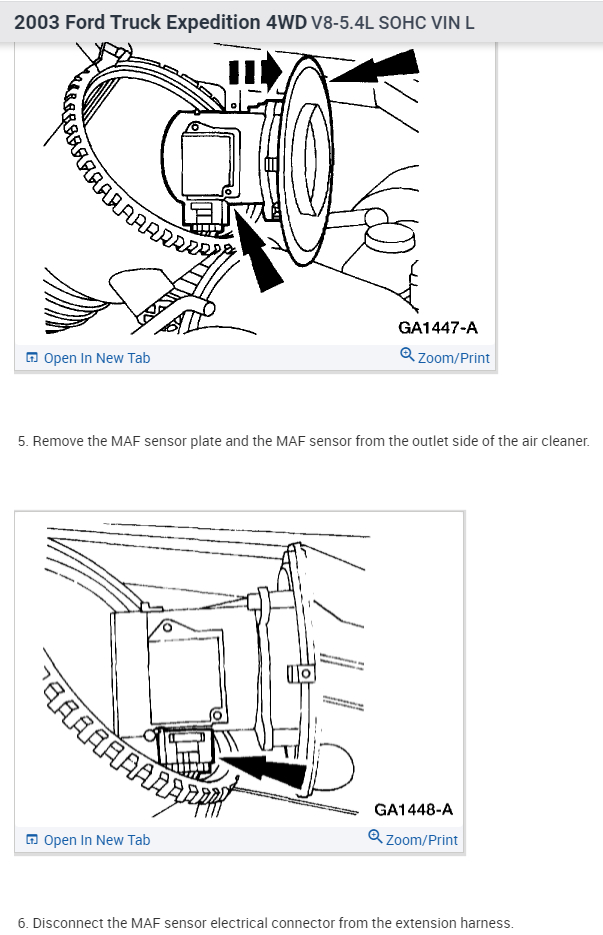 2003 Ford Truck Expedition 4WD V8-5.4L SOHC VIN L

GA1447-A

Open In New Tab

Zoom/Print

5. Remove the MAF sensor plate and the MAF sensor from the outlet side of the air cleaner.

GA1448-A

Open In New Tab

Zoom/Print

6. Disconnect the MAF sensor electrical connector from the extension harness.