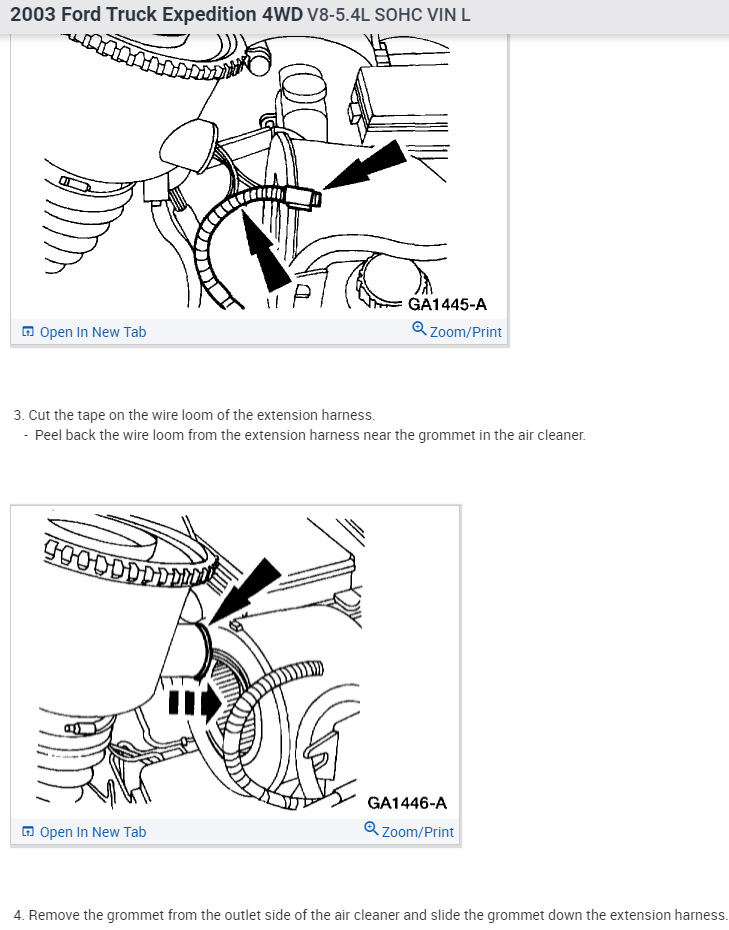 2003 Ford Truck Expedition 4WD V8-5.4L SOHC VIN L

GA1445-A

Open In New Tab

Zoom/Print

3. Cut the tape on the wire loom of the extension harness.
- Peel back the wire loom from the extension harness near the grommet in the air cleaner.

GA1446-A

Open In New Tab

Zoom/Print

4. Remove the grommet from the outlet side of the air cleaner and slide the grommet down the extension harness.