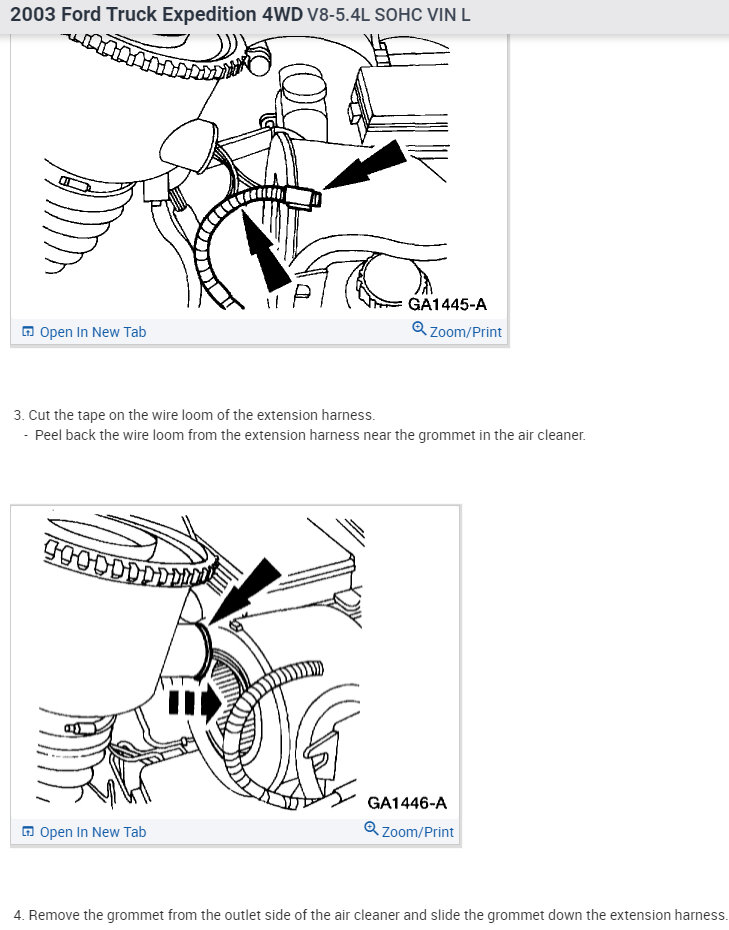 2003 Ford Truck Expedition 4WD V8-5.4L SOHC VIN L

GA1445-A

Open In New Tab

Zoom/Print

3. Cut the tape on the wire loom of the extension harness.
- Peel back the wire loom from the extension harness near the grommet in the air cleaner.

GA1446-A

Open In New Tab

Zoom/Print

4. Remove the grommet from the outlet side of the air cleaner and slide the grommet down the extension harness.