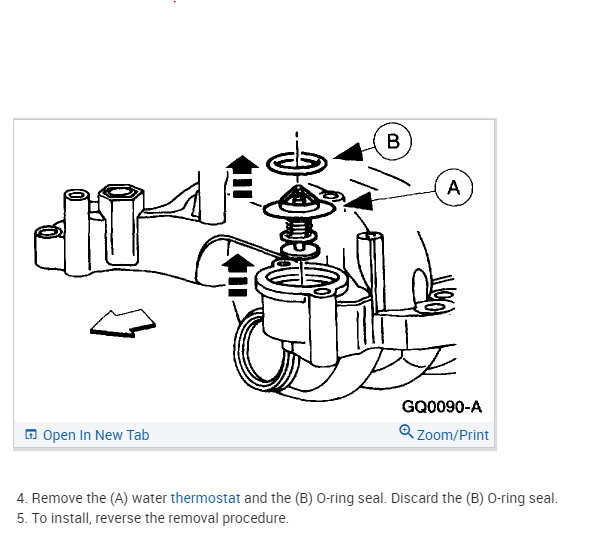 B

A

GQ0090-A

Open In New Tab

Zoom/Print

4. Remove the (A) water thermostat and the (B) O-ring seal. Discard the (B) O-ring seal.
5. To install, reverse the removal procedure.