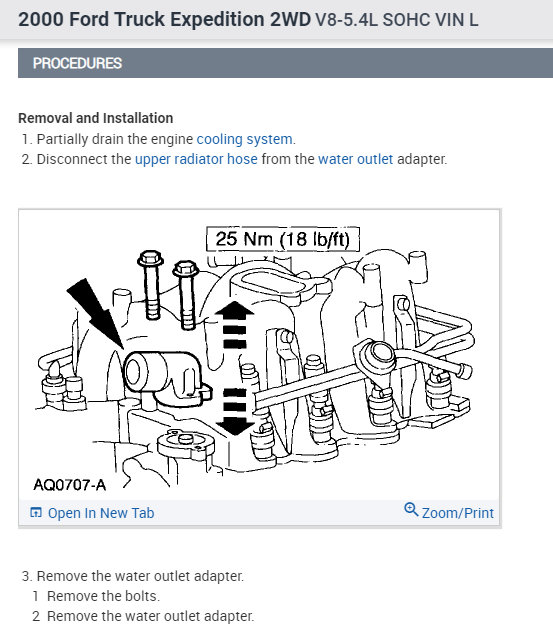 2000 Ford Truck Expedition 2WD V8-5.4L SOHC VIN L

PROCEDURES

Removal and Installation
1. Partially drain the engine cooling system.
2. Disconnect the upper radiator hose from the water outlet adapter.

25 Nm (18 lb/ft)

AQ0707-A

Open In New Tab

Zoom/Print

3. Remove the water outlet adapter.
1 Remove the bolts.
2 Remove the water outlet adapter.