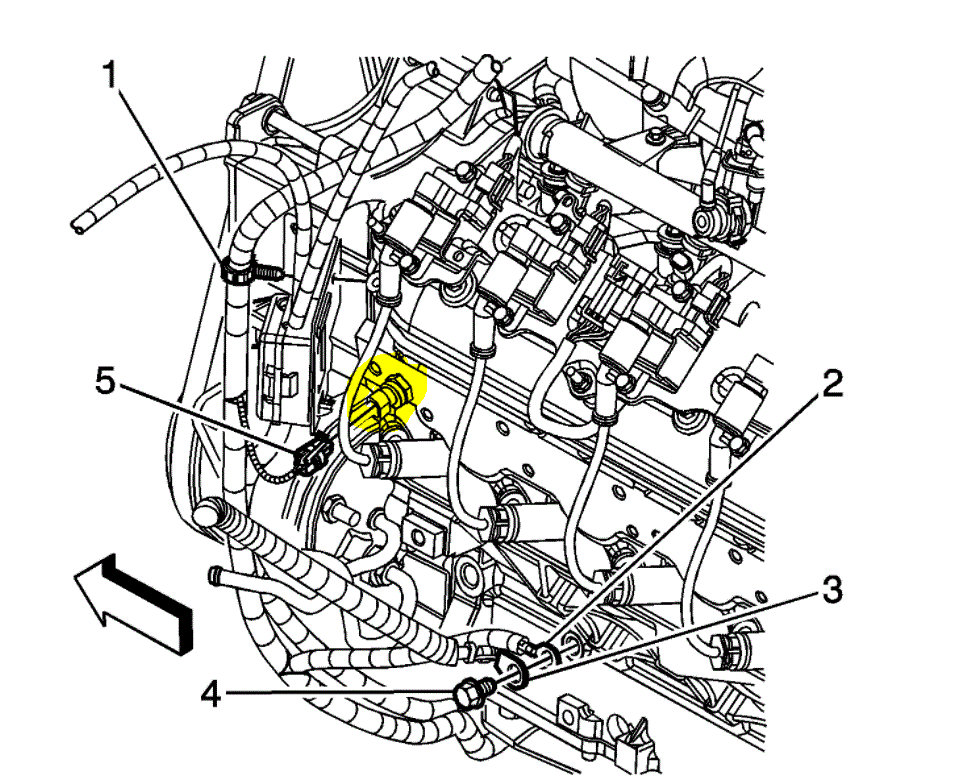 1
5
2
3
4