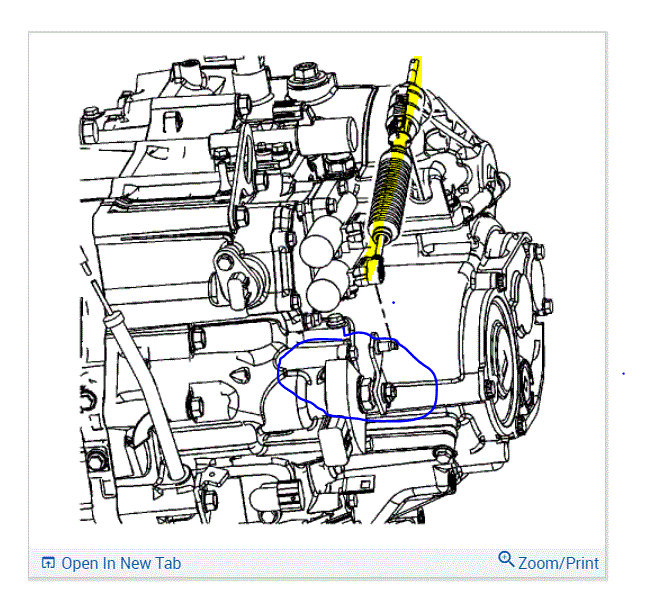 Open In New Tab

Zoom/Print