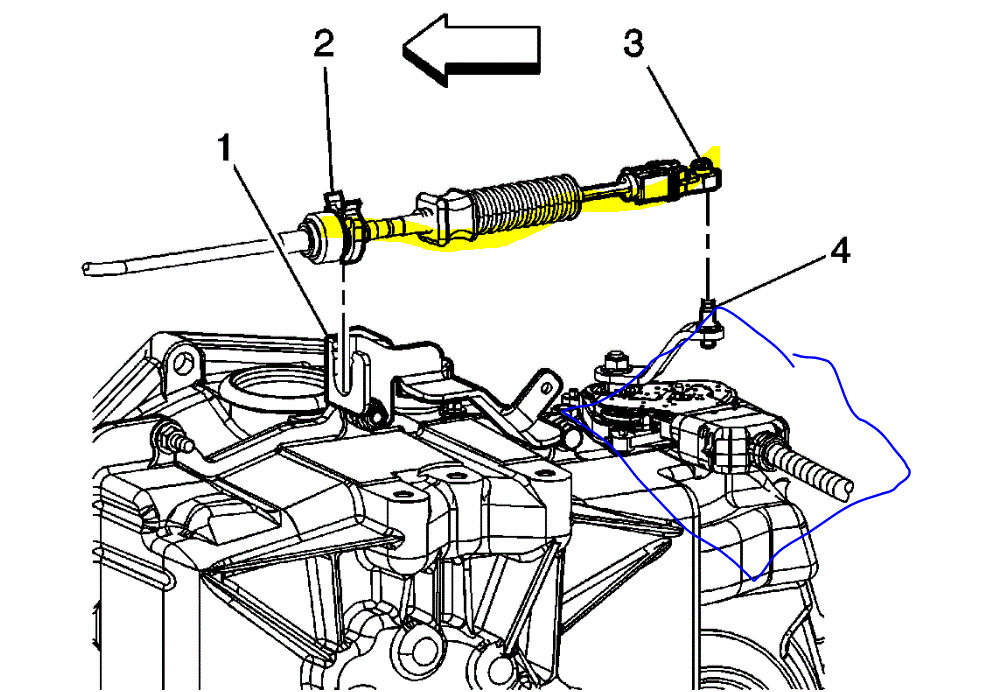 2
3
1
4