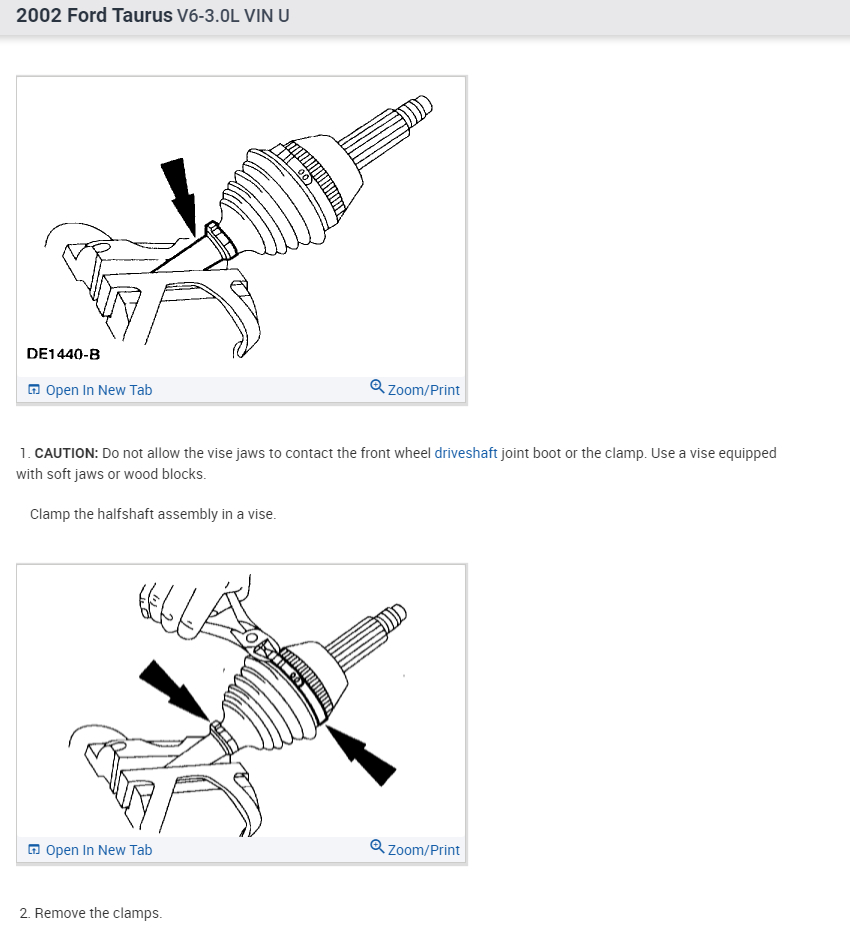 2002 Ford Taurus V6-3.0L VIN U

DE1440-B

Open In New Tab Zoom/Print

1. CAUTION: Do not allow the vise jaws to contact the front wheel driveshaft joint boot or the clamp. Use a vise equipped with soft jaws or wood blocks.

Clamp the halfshaft assembly in a vise.

Open In New Tab Zoom/Print

2. Remove the clamps.