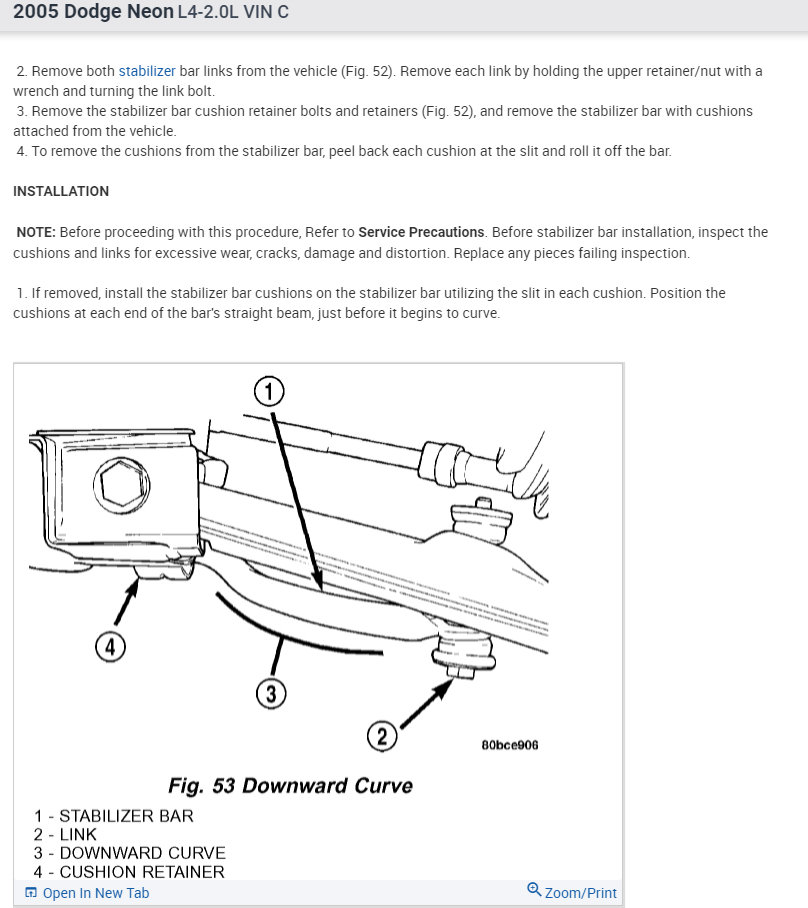 2005 Dodge Neon L4-2.0L VIN C

2. Remove both stabilizer bar links from the vehicle (Fig. 52). Remove each link by holding the upper retainer/nut with a wrench and turning the link bolt.
3. Remove the stabilizer bar cushion retainer bolts and retainers (Fig. 52), and remove the stabilizer bar with cushions attached from the vehicle.
4. To remove the cushions from the stabilizer bar, peel back each cushion at the slit and roll it off the bar.

INSTALLATION

NOTE: Before proceeding with this procedure, Refer to Service Precautions. Before stabilizer bar installation, inspect the cushions and links for excessive wear, cracks, damage and distortion. Replace any pieces failing inspection.

1. If removed, install the stabilizer bar cushions on the stabilizer bar utilizing the slit in each cushion. Position the cushions at each end of the bar's straight beam, just before it begins to curve.

1

4

3

2

80bce906

Fig. 53 Downward Curve

1 - STABILIZER BAR
2 - LINK
3 - DOWNWARD CURVE
4 - CUSHION RETAINER

Open In New Tab

Zoom/Print