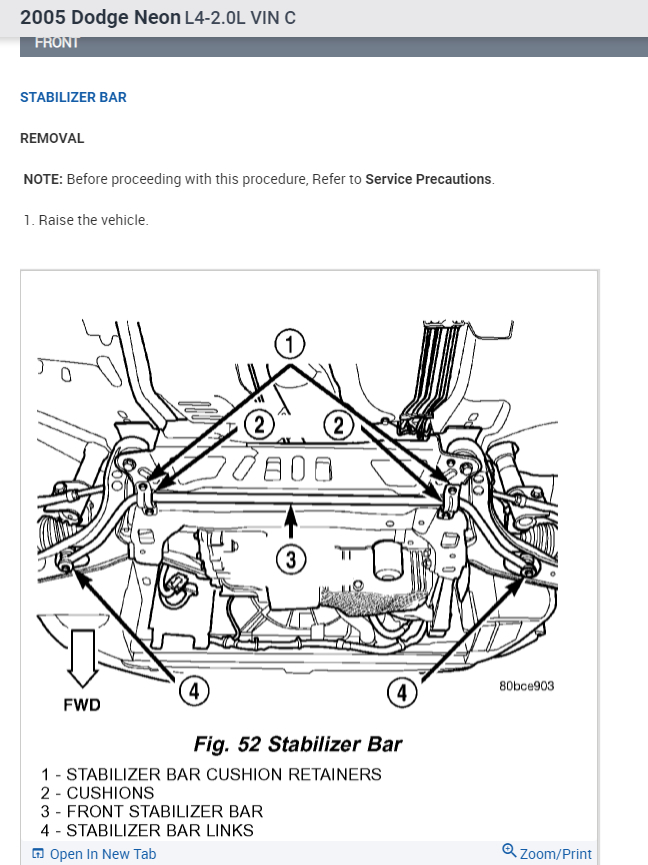 2005 Dodge Neon L4-2.0L VIN C

FRONT

STABILIZER BAR

REMOVAL

NOTE: Before proceeding with this procedure, Refer to Service Precautions.

1. Raise the vehicle.

1

2

2

3

4

4

FWD

80bce903

Fig. 52 Stabilizer Bar

1 - STABILIZER BAR CUSHION RETAINERS
2 - CUSHIONS
3 - FRONT STABILIZER BAR
4 - STABILIZER BAR LINKS

Open In New Tab

Zoom/Print