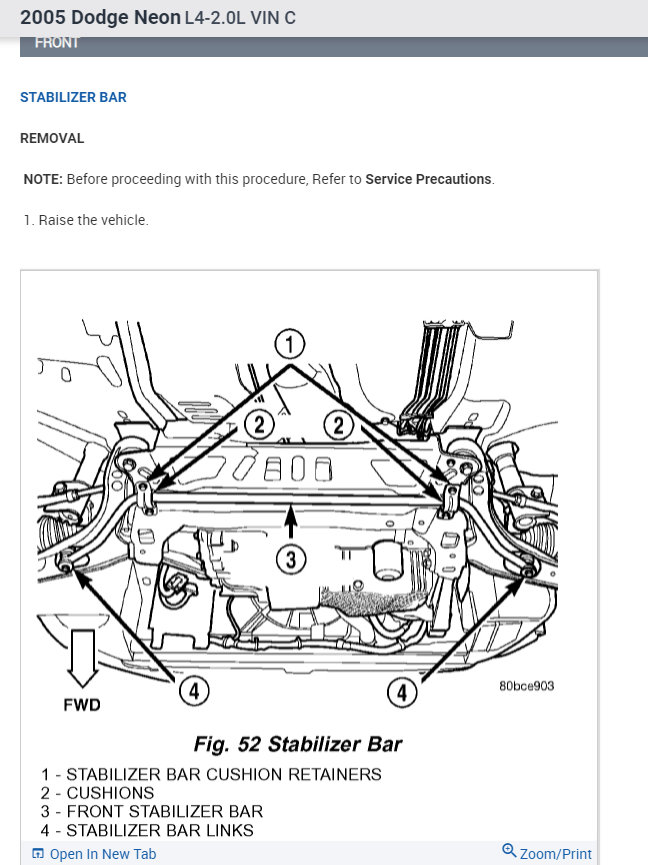 2005 Dodge Neon L4-2.0L VIN C

FRONT

STABILIZER BAR

REMOVAL

NOTE: Before proceeding with this procedure, Refer to Service Precautions.

1. Raise the vehicle.

1

2

2

3

4

4

FWD

80bce903

Fig. 52 Stabilizer Bar

1 - STABILIZER BAR CUSHION RETAINERS
2 - CUSHIONS
3 - FRONT STABILIZER BAR
4 - STABILIZER BAR LINKS

Open In New Tab

Zoom/Print