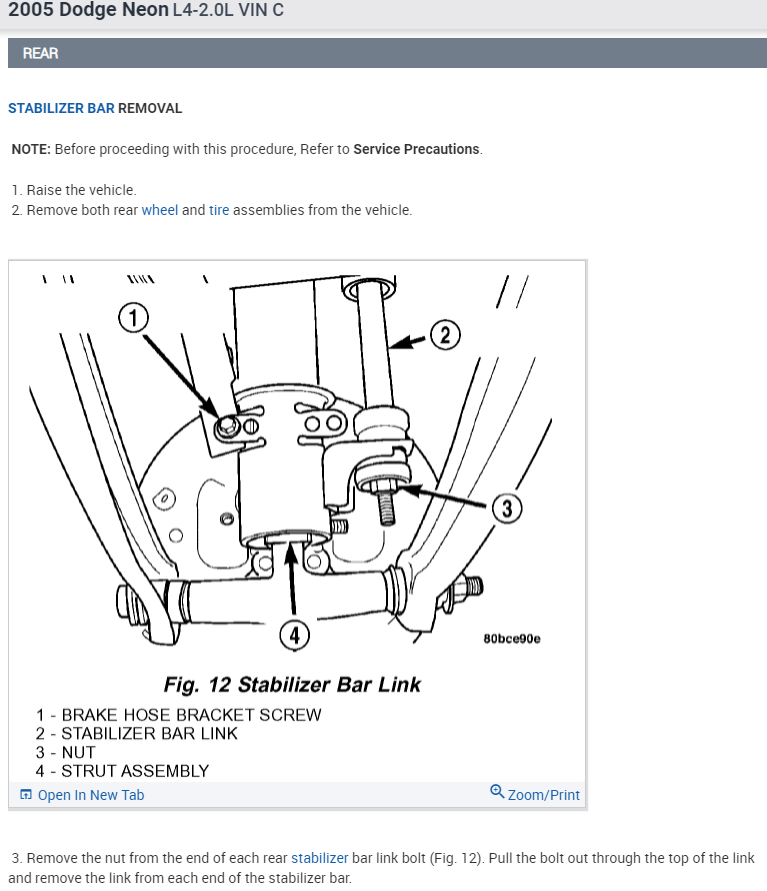 2005 Dodge Neon L4-2.0L VIN C

REAR

STABILIZER BAR REMOVAL

NOTE: Before proceeding with this procedure, Refer to Service Precautions.

1. Raise the vehicle.
2. Remove both rear wheel and tire assemblies from the vehicle.

1
2
3
4
80bce90e

Fig. 12 Stabilizer Bar Link

1 - BRAKE HOSE BRACKET SCREW
2 - STABILIZER BAR LINK
3 - NUT
4 - STRUT ASSEMBLY

Open In New Tab
Zoom/Print

3. Remove the nut from the end of each rear stabilizer bar link bolt (Fig. 12). Pull the bolt out through the top of the link and remove the link from each end of the stabilizer bar.