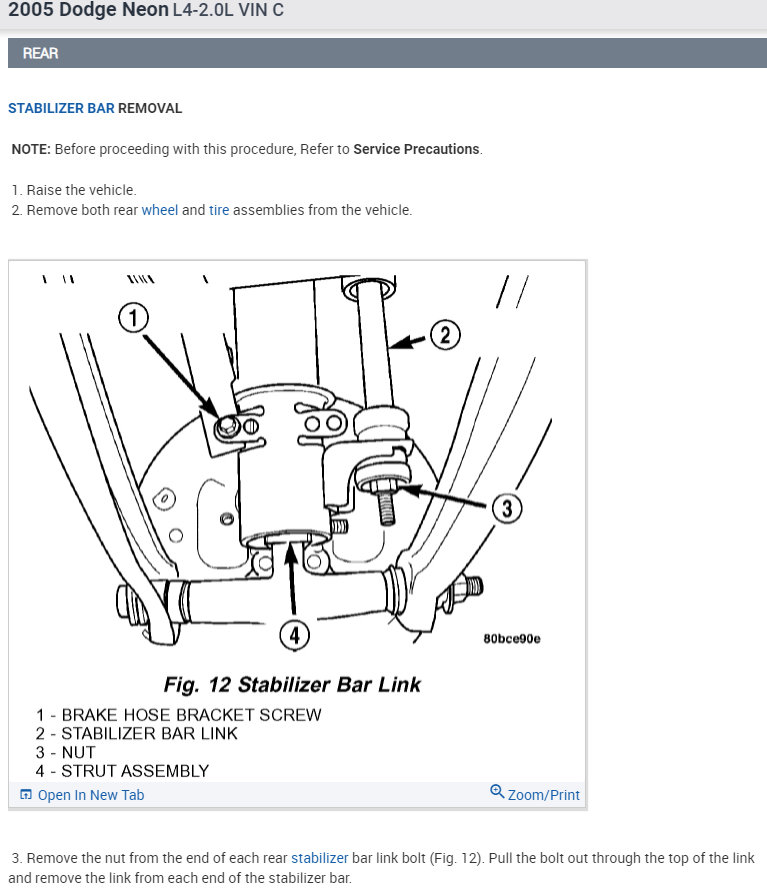 2005 Dodge Neon L4-2.0L VIN C

REAR

STABILIZER BAR REMOVAL

NOTE: Before proceeding with this procedure, Refer to Service Precautions.

1. Raise the vehicle.
2. Remove both rear wheel and tire assemblies from the vehicle.

1

2

3

4

80bce90e

Fig. 12 Stabilizer Bar Link

1 - BRAKE HOSE BRACKET SCREW
2 - STABILIZER BAR LINK
3 - NUT
4 - STRUT ASSEMBLY

Open In New Tab

Zoom/Print

3. Remove the nut from the end of each rear stabilizer bar link bolt (Fig. 12). Pull the bolt out through the top of the link and remove the link from each end of the stabilizer bar.