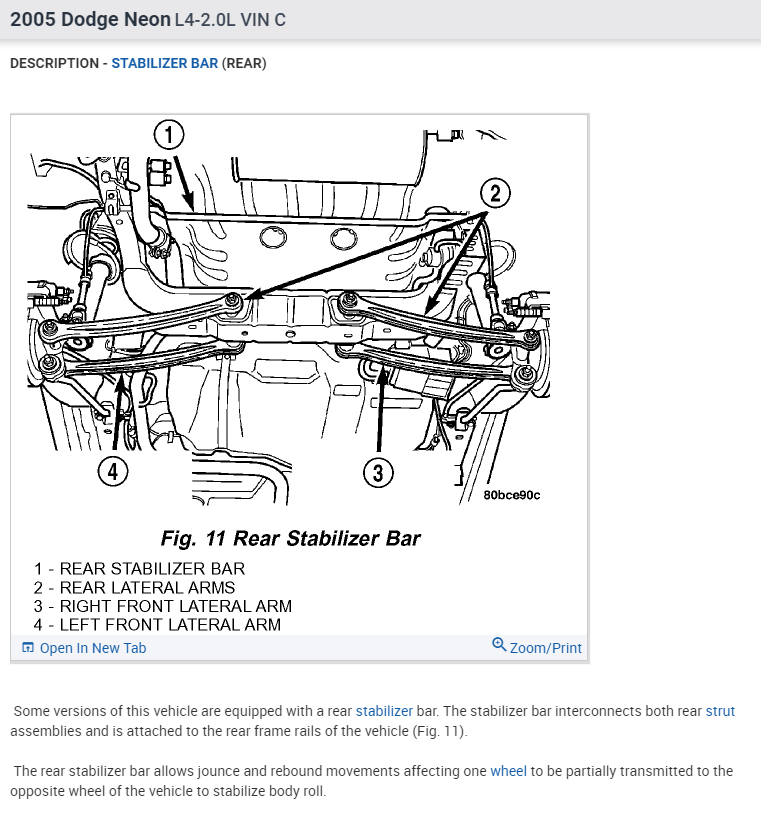 2005 Dodge Neon L4-2.0L VIN C

DESCRIPTION - STABILIZER BAR (REAR)

1

2

4

3

80bce90c

Fig. 11 Rear Stabilizer Bar

1 - REAR STABILIZER BAR
2 - REAR LATERAL ARMS
3 - RIGHT FRONT LATERAL ARM
4 - LEFT FRONT LATERAL ARM

Open In New Tab

Zoom/Print

Some versions of this vehicle are equipped with a rear stabilizer bar. The stabilizer bar interconnects both rear strut assemblies and is attached to the rear frame rails of the vehicle (Fig. 11).

The rear stabilizer bar allows jounce and rebound movements affecting one wheel to be partially transmitted to the opposite wheel of the vehicle to stabilize body roll.