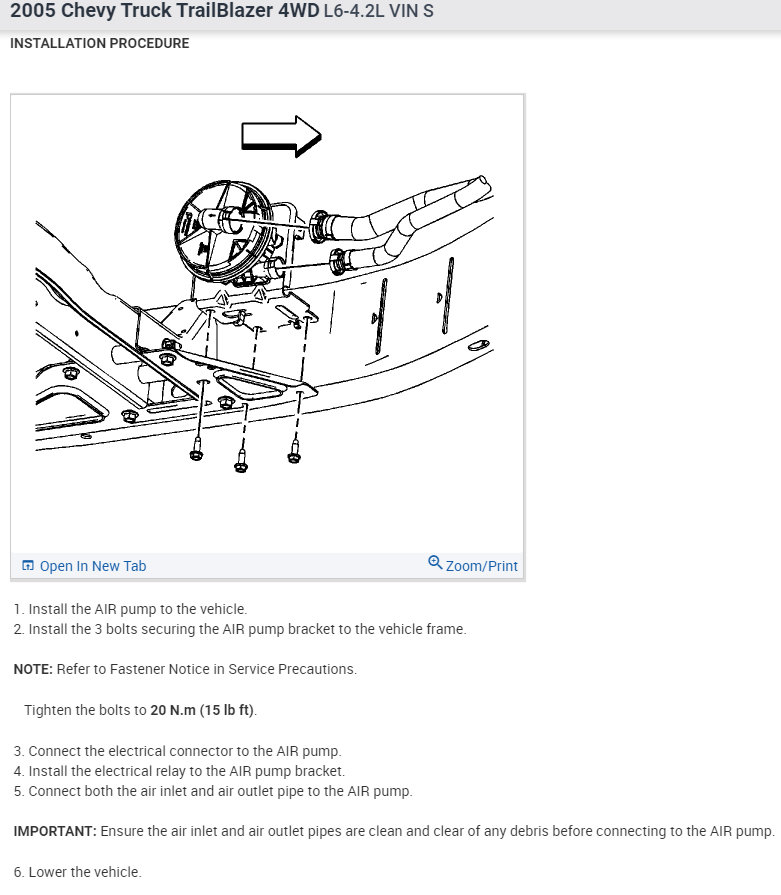 2005 Chevy Truck TrailBlazer 4WD L6-4.2L VIN S

INSTALLATION PROCEDURE

Open In New Tab

Zoom/Print

1. Install the AIR pump to the vehicle.
2. Install the 3 bolts securing the AIR pump bracket to the vehicle frame.

NOTE: Refer to Fastener Notice in Service Precautions.

Tighten the bolts to 20 N.m (15 lb ft).

3. Connect the electrical connector to the AIR pump.
4. Install the electrical relay to the AIR pump bracket.
5. Connect both the air inlet and air outlet pipe to the AIR pump.

IMPORTANT: Ensure the air inlet and air outlet pipes are clean and clear of any debris before connecting to the AIR pump.

6. Lower the vehicle.