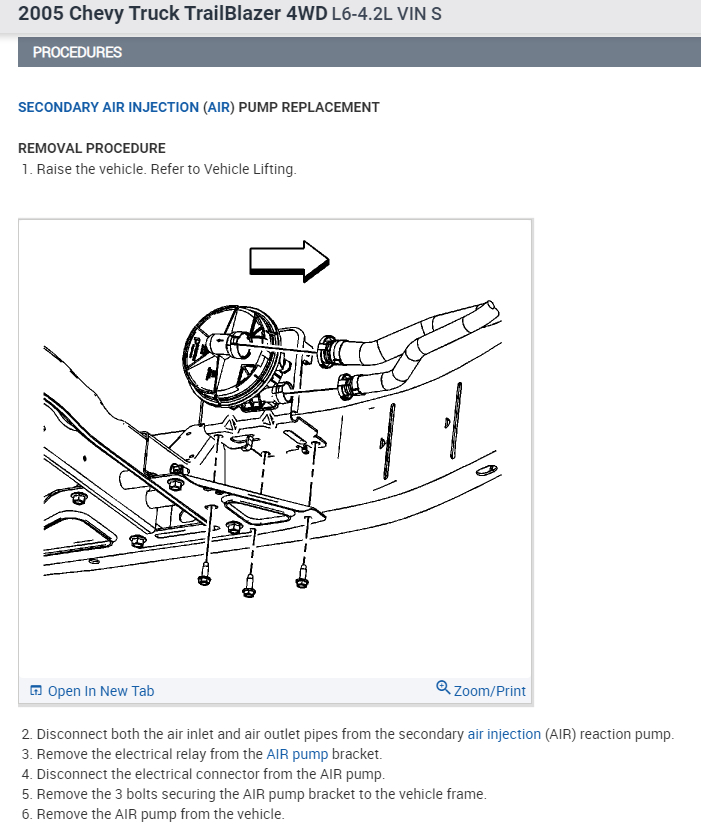 2005 Chevy Truck TrailBlazer 4WD L6-4.2L VIN S

PROCEDURES

SECONDARY AIR INJECTION (AIR) PUMP REPLACEMENT

REMOVAL PROCEDURE

1. Raise the vehicle. Refer to Vehicle Lifting.

Open In New Tab

Zoom/Print

2. Disconnect both the air inlet and air outlet pipes from the secondary air injection (AIR) reaction pump.
3. Remove the electrical relay from the AIR pump bracket.
4. Disconnect the electrical connector from the AIR pump.
5. Remove the 3 bolts securing the AIR pump bracket to the vehicle frame.
6. Remove the AIR pump from the vehicle.