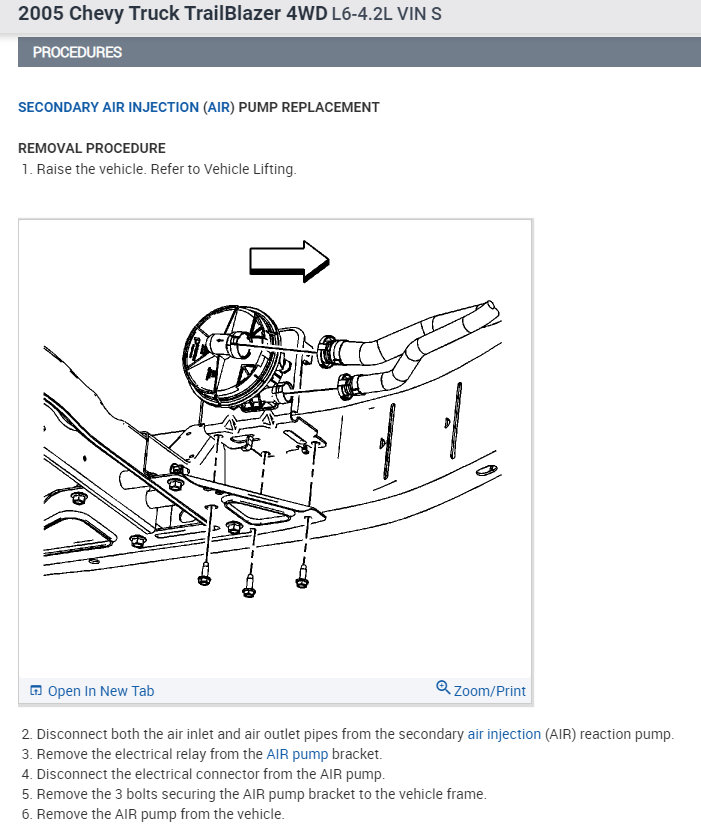 2005 Chevy Truck TrailBlazer 4WD L6-4.2L VIN S

PROCEDURES

SECONDARY AIR INJECTION (AIR) PUMP REPLACEMENT

REMOVAL PROCEDURE

1. Raise the vehicle. Refer to Vehicle Lifting.

Open In New Tab

Zoom/Print

2. Disconnect both the air inlet and air outlet pipes from the secondary air injection (AIR) reaction pump.
3. Remove the electrical relay from the AIR pump bracket.
4. Disconnect the electrical connector from the AIR pump.
5. Remove the 3 bolts securing the AIR pump bracket to the vehicle frame.
6. Remove the AIR pump from the vehicle.