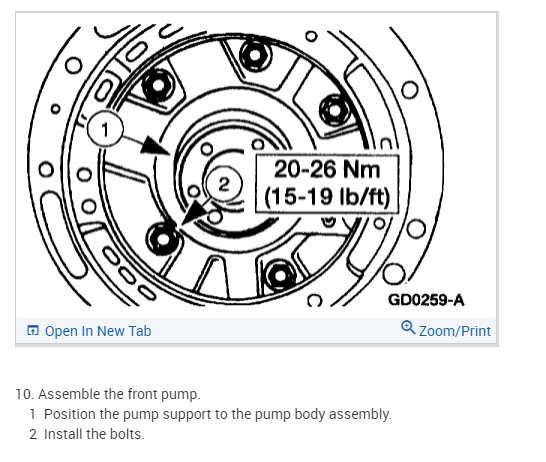 1

2

20-26 Nm
(15-19 lb/ft)

GD0259-A

Open In New Tab

Zoom/Print

10. Assemble the front pump.

1 Position the pump support to the pump body assembly.

2 Install the bolts.