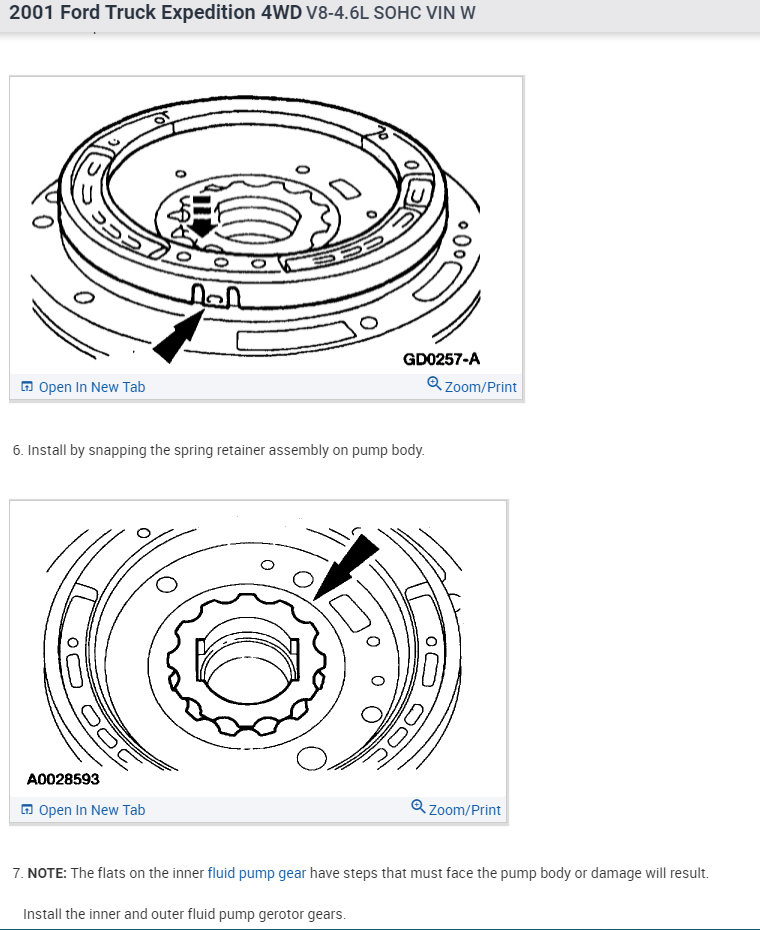 2001 Ford Truck Expedition 4WD V8-4.6L SOHC VIN W

GD0257-A

Open In New Tab

Zoom/Print

6. Install by snapping the spring retainer assembly on pump body.

A0028593

Open In New Tab

Zoom/Print

7. NOTE: The flats on the inner fluid pump gear have steps that must face the pump body or damage will result.

Install the inner and outer fluid pump gerotor gears.