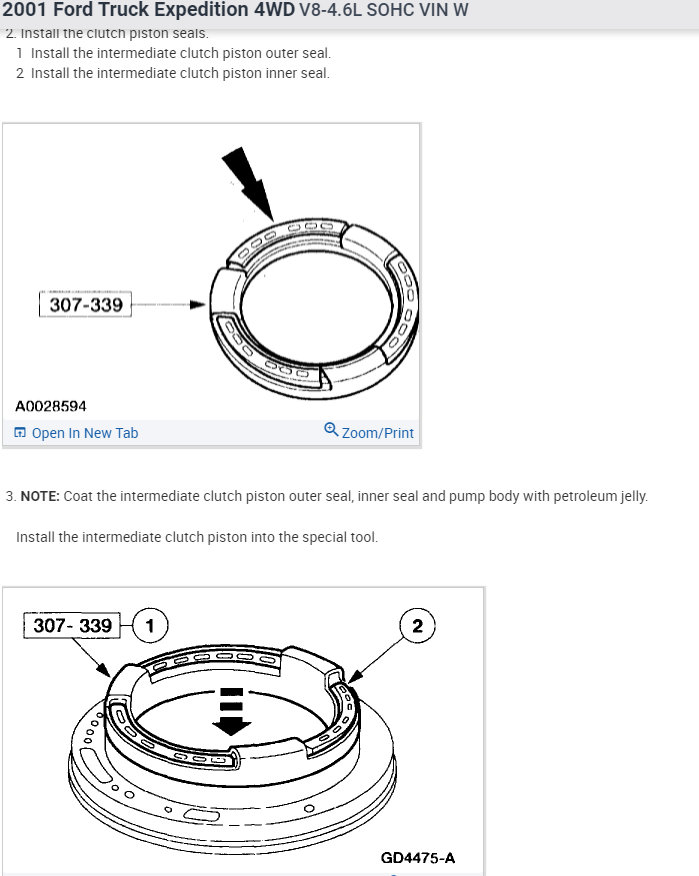 2001 Ford Truck Expedition 4WD V8-4.6L SOHC VIN W

2. Install the clutch piston seals.

1 Install the intermediate clutch piston outer seal.
2 Install the intermediate clutch piston inner seal.

307-339

A0028594

Open In New Tab

Zoom/Print

3. NOTE: Coat the intermediate clutch piston outer seal, inner seal and pump body with petroleum jelly.

Install the intermediate clutch piston into the special tool.

307- 339

1

2

GD4475-A