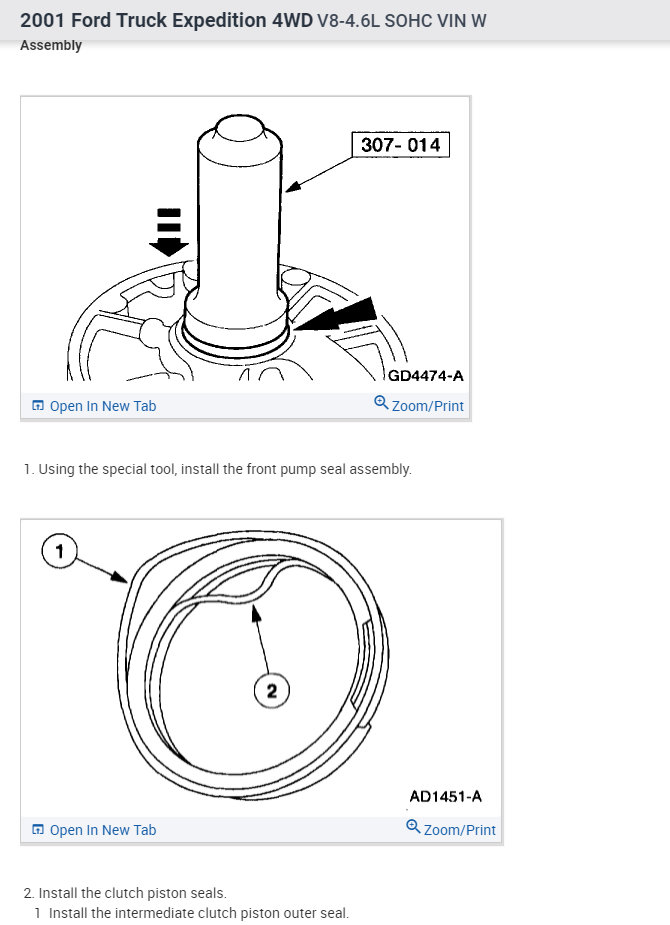 2001 Ford Truck Expedition 4WD V8-4.6L SOHC VIN W
Assembly

307- 014

GD4474-A

Open In New Tab
Zoom/Print

1. Using the special tool, install the front pump seal assembly.

1

2

AD1451-A

Open In New Tab
Zoom/Print

2. Install the clutch piston seals.
1 Install the intermediate clutch piston outer seal.