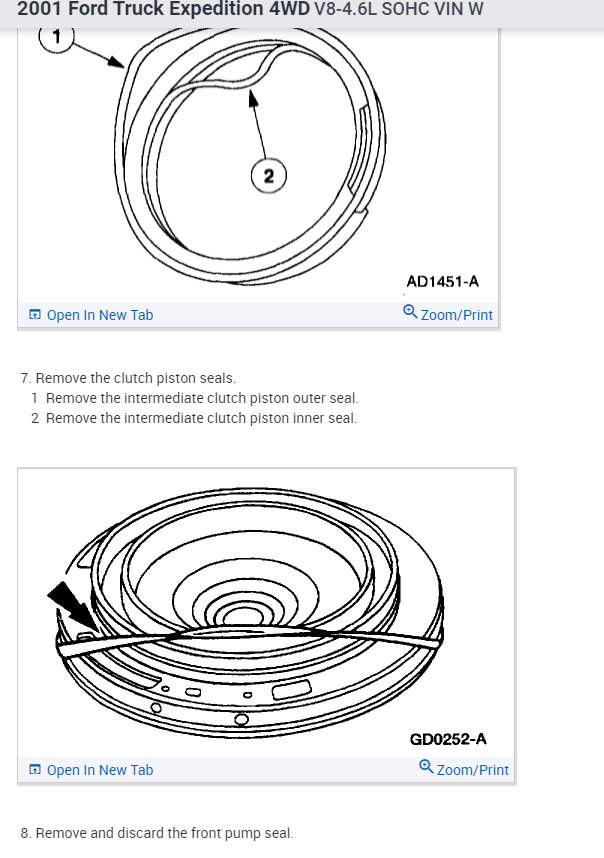 2001 Ford Truck Expedition 4WD V8-4.6L SOHC VIN W

1

2

AD1451-A

Open In New Tab

Zoom/Print

7. Remove the clutch piston seals.
1 Remove the intermediate clutch piston outer seal.
2 Remove the intermediate clutch piston inner seal.

GD0252-A

Open In New Tab

Zoom/Print

8. Remove and discard the front pump seal.