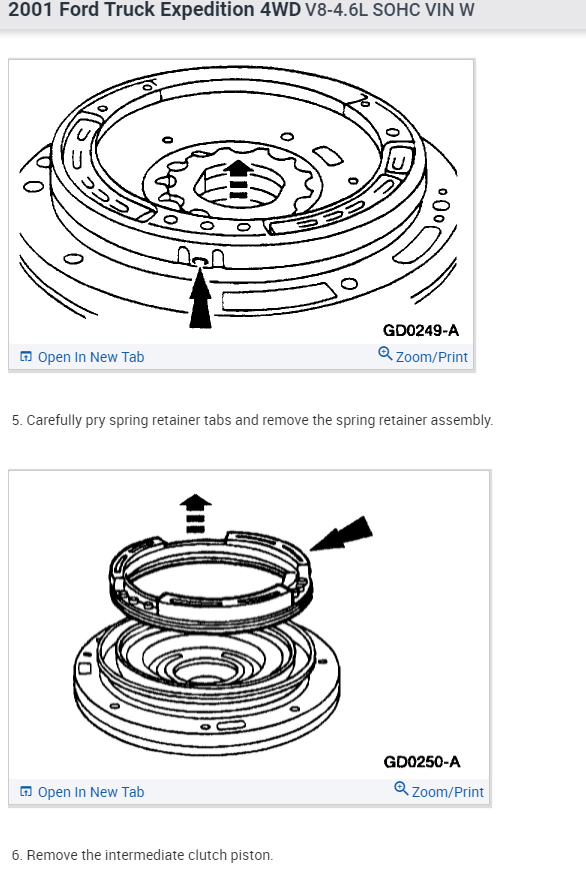 2001 Ford Truck Expedition 4WD V8-4.6L SOHC VIN W

GD0249-A

Open In New Tab

Zoom/Print

5. Carefully pry spring retainer tabs and remove the spring retainer assembly.

GD0250-A

Open In New Tab

Zoom/Print

6. Remove the intermediate clutch piston.