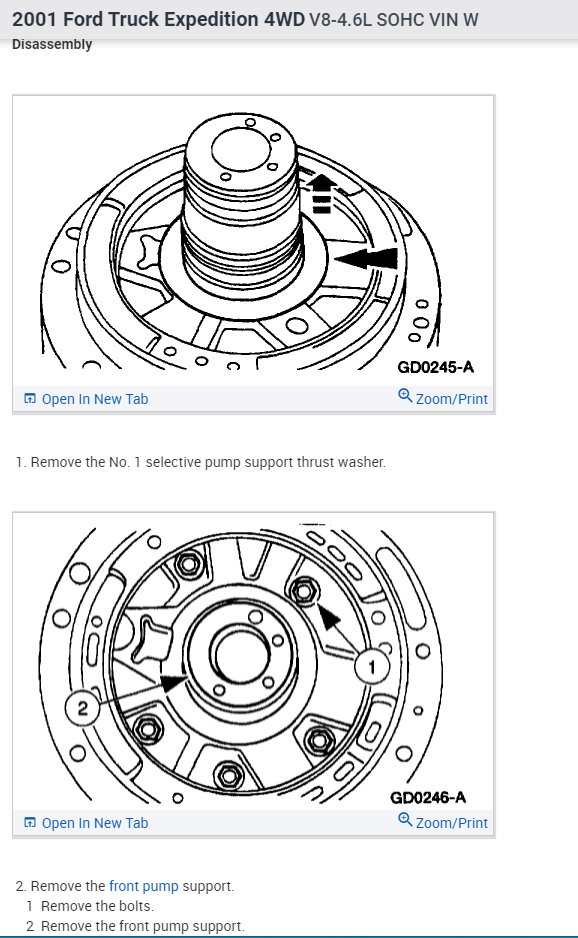 2001 Ford Truck Expedition 4WD V8-4.6L SOHC VIN W
Disassembly

GD0245-A

Open In New Tab
Zoom/Print

1. Remove the No. 1 selective pump support thrust washer.

1
2
GD0246-A

Open In New Tab
Zoom/Print

2. Remove the front pump support.
1 Remove the bolts.
2 Remove the front pump support.