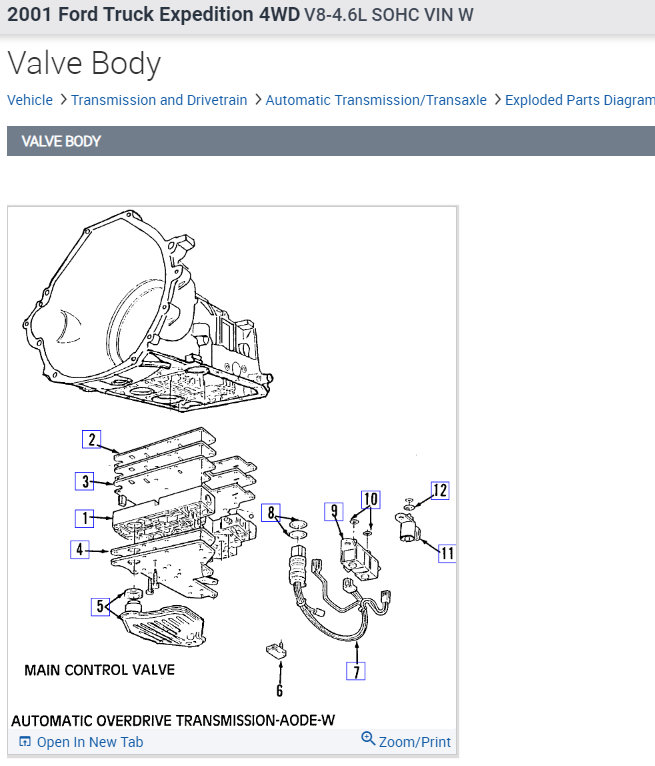 2001 Ford Truck Expedition 4WD V8-4.6L SOHC VIN W

Valve Body

Vehicle > Transmission and Drivetrain > Automatic Transmission/Transaxle > Exploded Parts Diagram

VALVE BODY

2
3
1
4
5
8
9
10
12
11
7
6

MAIN CONTROL VALVE

AUTOMATIC OVERDRIVE TRANSMISSION-AODE-W

Open In New Tab
Zoom/Print