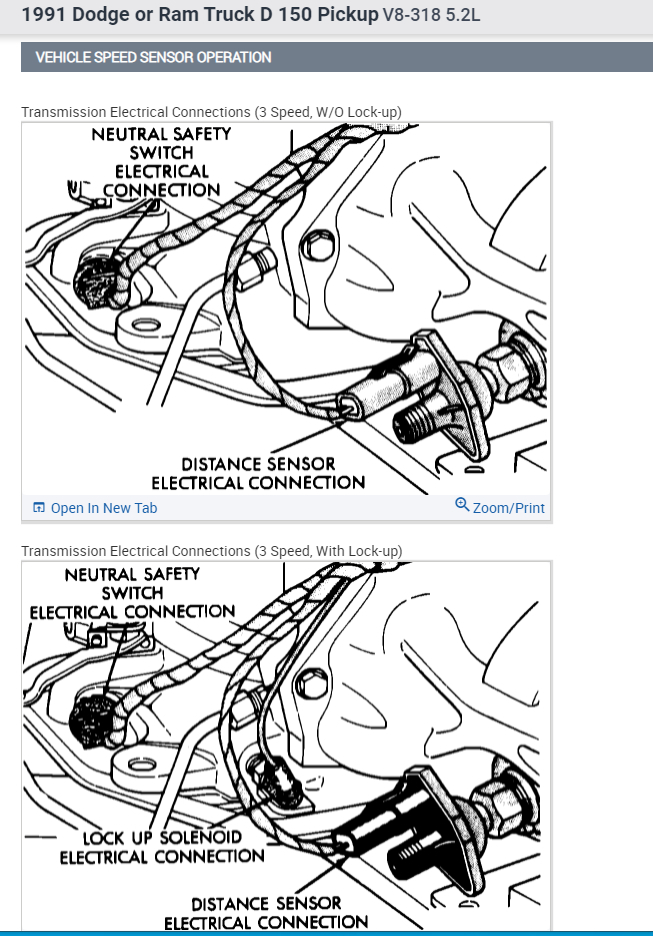 1991 Dodge or Ram Truck D 150 Pickup V8-318 5.2L

VEHICLE SPEED SENSOR OPERATION

Transmission Electrical Connections (3 Speed, W/O Lock-up)

NEUTRAL SAFETY SWITCH ELECTRICAL CONNECTION

DISTANCE SENSOR ELECTRICAL CONNECTION

Open In New Tab

Zoom/Print

Transmission Electrical Connections (3 Speed, With Lock-up)

NEUTRAL SAFETY SWITCH ELECTRICAL CONNECTION

LOCK UP SOLENOID ELECTRICAL CONNECTION

DISTANCE SENSOR ELECTRICAL CONNECTION